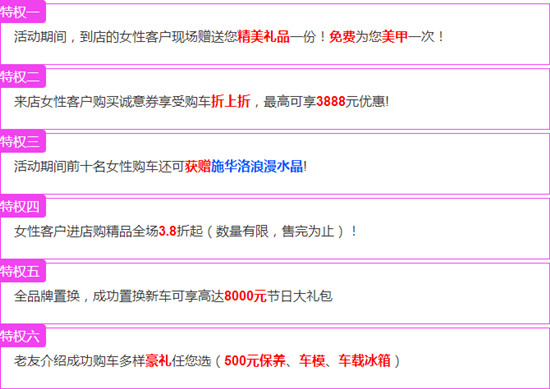 特权一

活动期间，到店的女性客户现场赠送您精美礼品一份！免费为您美甲一次！

特权二

来店女性客户购买诚意券享受购车折上折，最高可享3888元优惠!

特权三

活动期间前十名女性购车还可获赠施华洛浪漫水晶!

特权四

女性客户进店购精品全场3.8折起（数量有限，售完为止）！

特权五

全品牌置换，成功置换新车可享高达8000元节日大礼包

特权六

老友介绍成功购车多样豪礼任您选（500元保养、车模、车载冰箱）